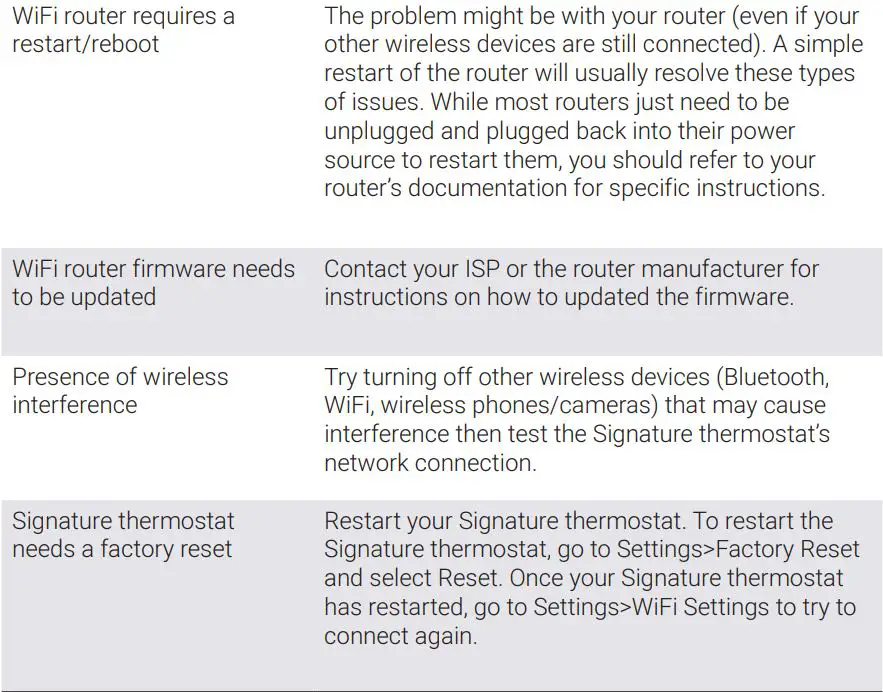 | | |
|---|---|
| WiFi router requires a restart/reboot | The problem might be with your router (even if your other wireless devices are still connected). A simple restart of the router will usually resolve these types of issues. While most routers just need to be unplugged and plugged back into their power source to restart them, you should refer to your router's documentation for specific instructions. |
| WiFi router firmware needs to be updated | Contact your ISP or the router manufacturer for instructions on how to updated the firmware. |
| Presence of wireless interference | Try turning off other wireless devices (Bluetooth, WiFi, wireless phones/cameras) that may cause interference then test the Signature thermostat's network connection. |
| Signature thermostat needs a factory reset | Restart your Signature thermostat. To restart the Signature thermostat, go to Settings>Factory Reset and select Reset. Once your Signature thermostat has restarted, go to Settings>WiFi Settings to try to connect again. |