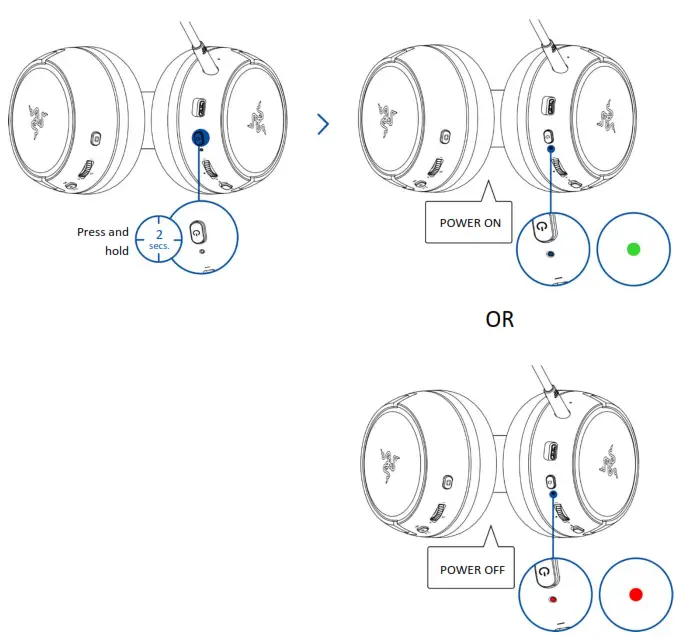 Press and hold

2 secs.

POWER ON

OR

POWER OFF