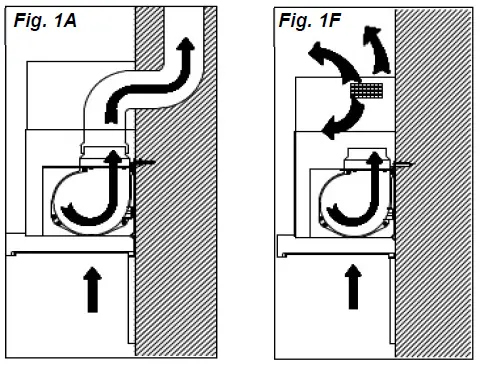 Fig. 1A

Fig. 1F