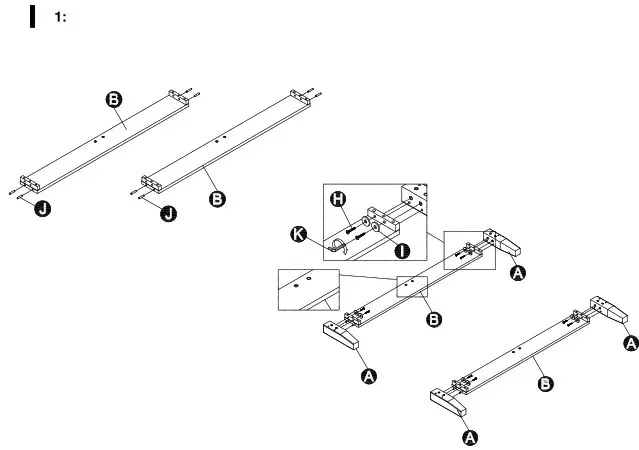 1:

B
J
J
B
H
K
I
A
B
A
A
B
A