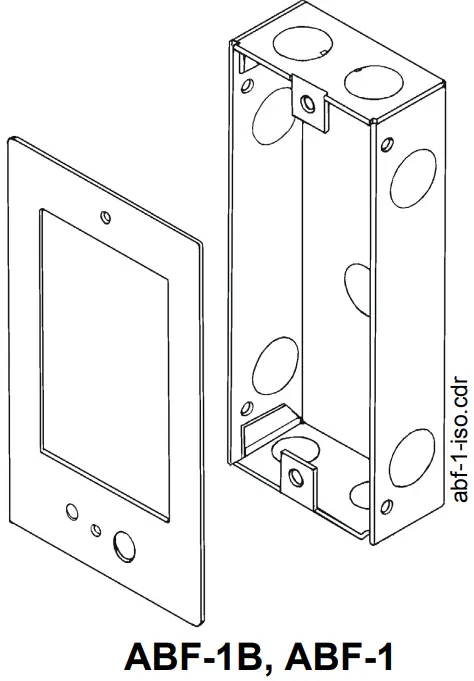 abf-1-iso.cdr

ABF-1B, ABF-1