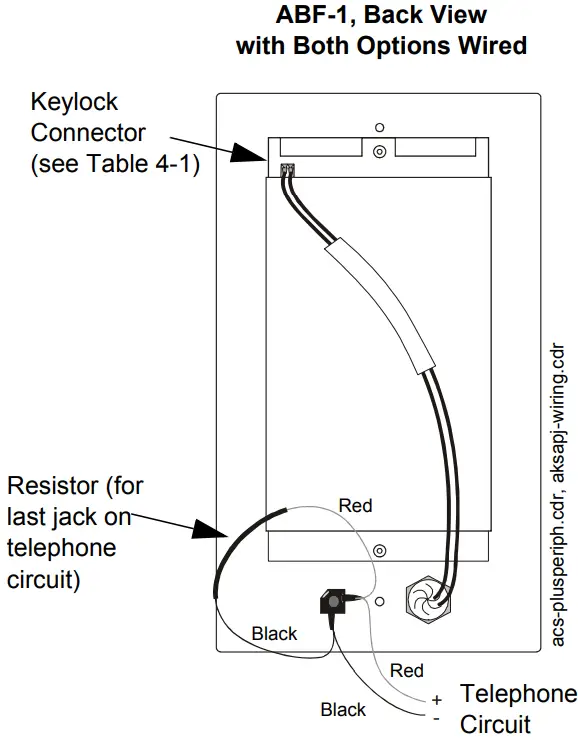 ABF-1, Back View
with Both Options Wired

Keylock
Connector
(see Table 4-1)

Resistor (for
last jack on
telephone
circuit)

Red

Black

Red

Black

+
-
Telephone
Circuit

acs-plusperiph.cdr, aksapj-wiring.cdr