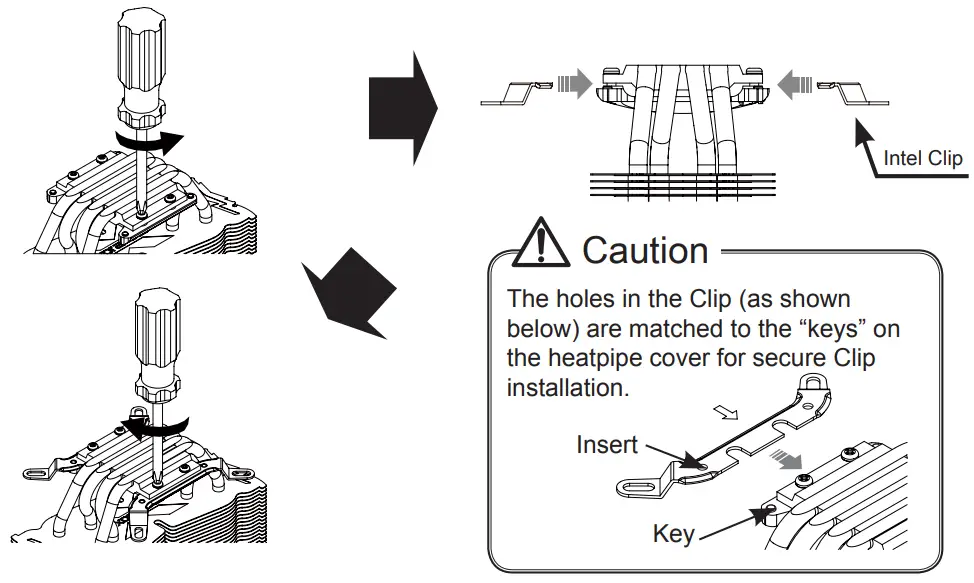 Intel Clip

Caution

The holes in the Clip (as shown below) are matched to the “keys” on the heatpipe cover for secure Clip installation.

Insert

Key