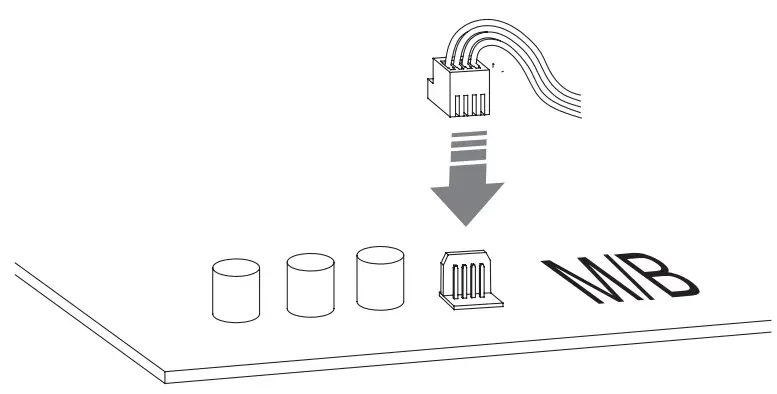 M/B