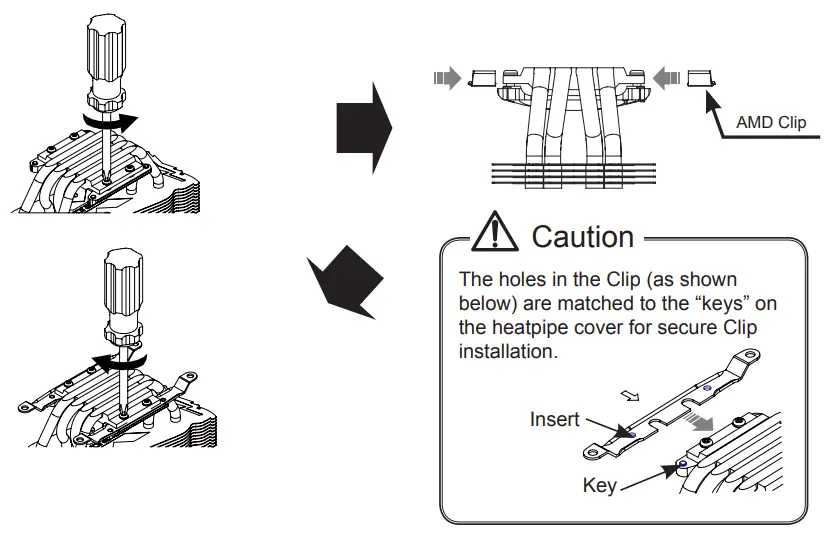 AMD Clip

Caution

The holes in the Clip (as shown below) are matched to the “keys” on the heatpipe cover for secure Clip installation.

Insert

Key