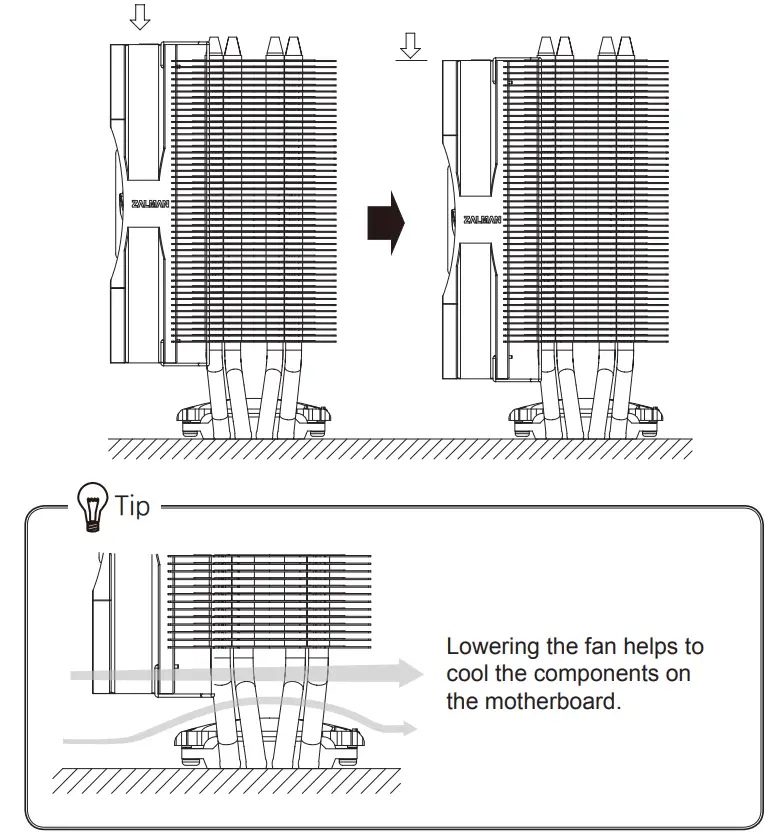 ZALMAN

ZALMAN

Tip

Lowering the fan helps to cool the components on the motherboard.