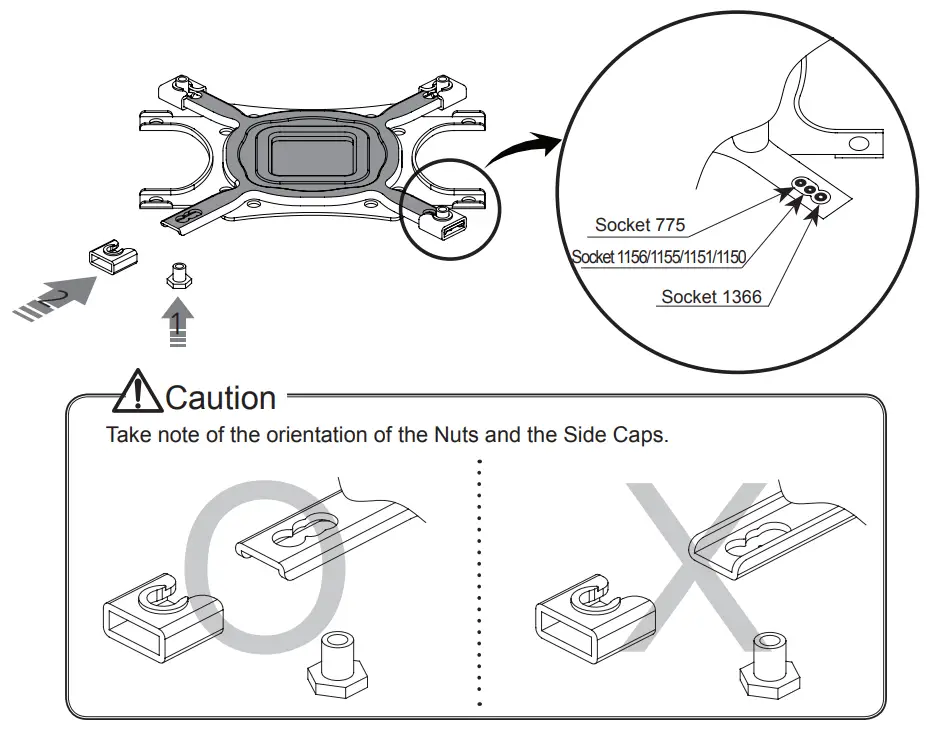 2

1

Socket 775

Socket 1156/1155/1151/1150

Socket 1366

Caution

Take note of the orientation of the Nuts and the Side Caps.

O

X