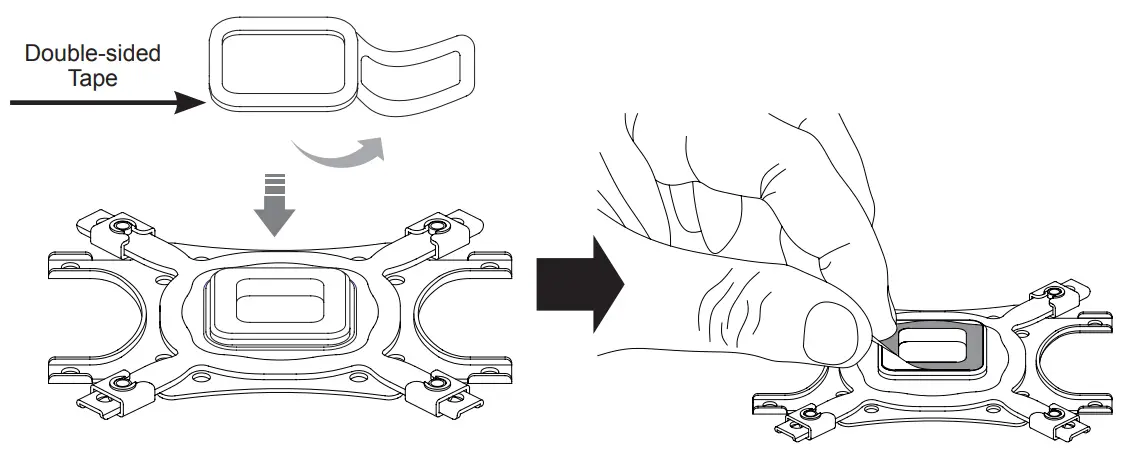 Double-sided Tape