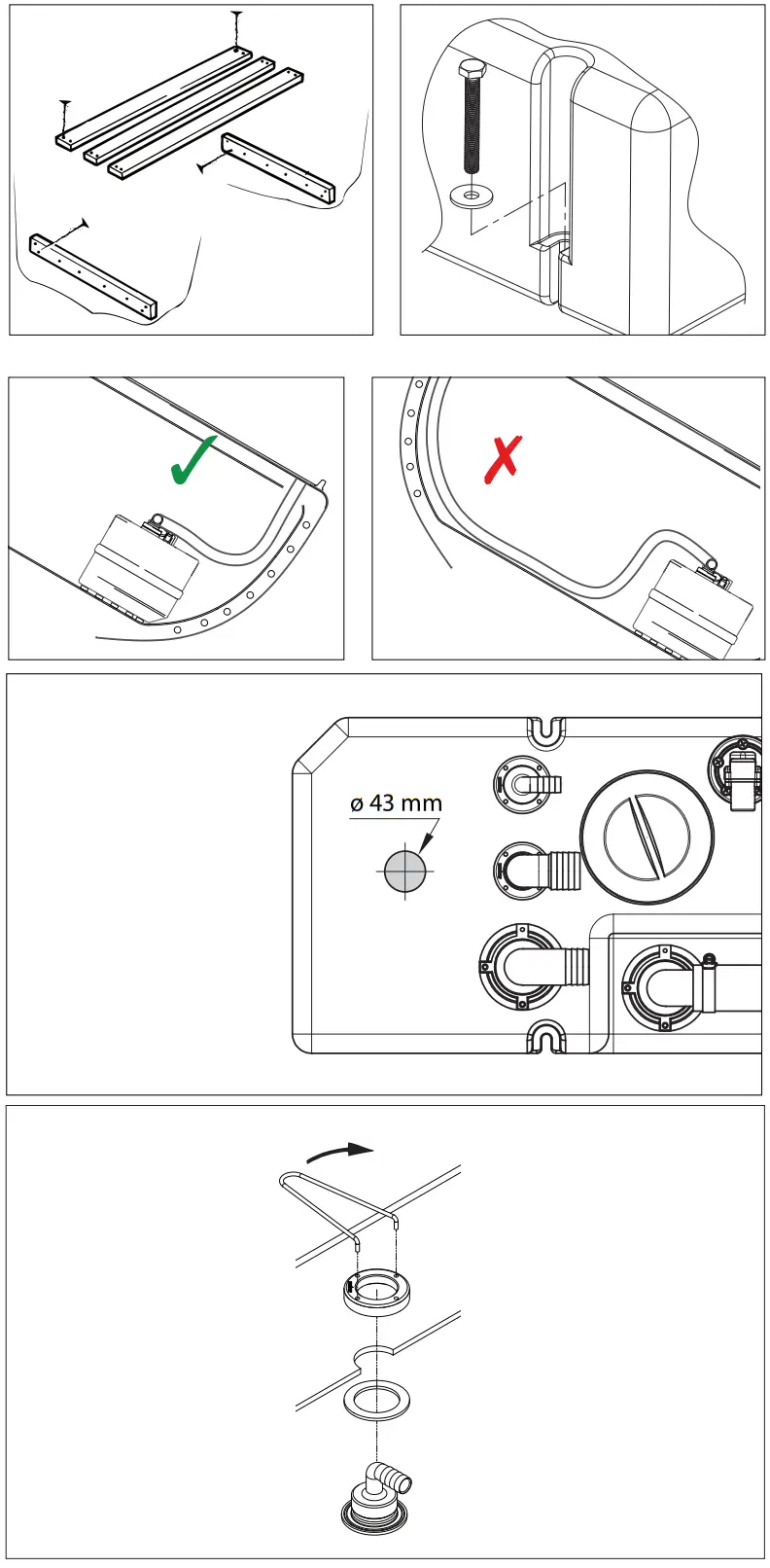 ø 43 mm