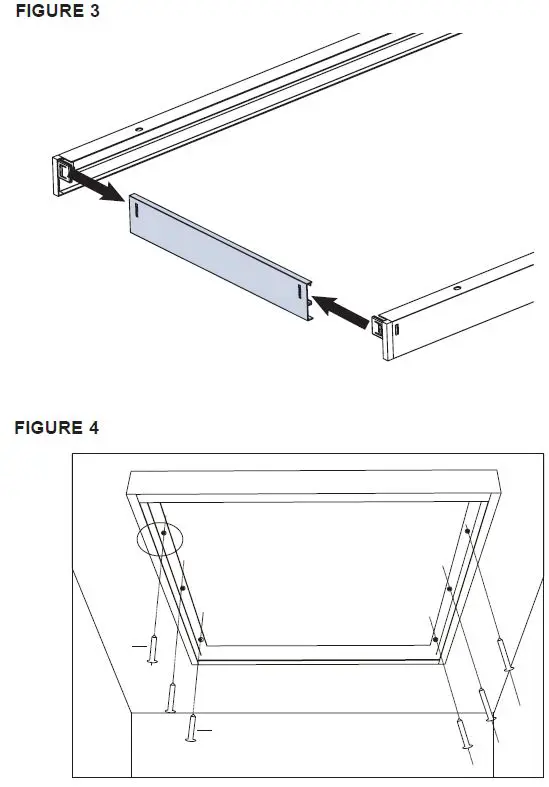 FIGURE 3

FIGURE 4