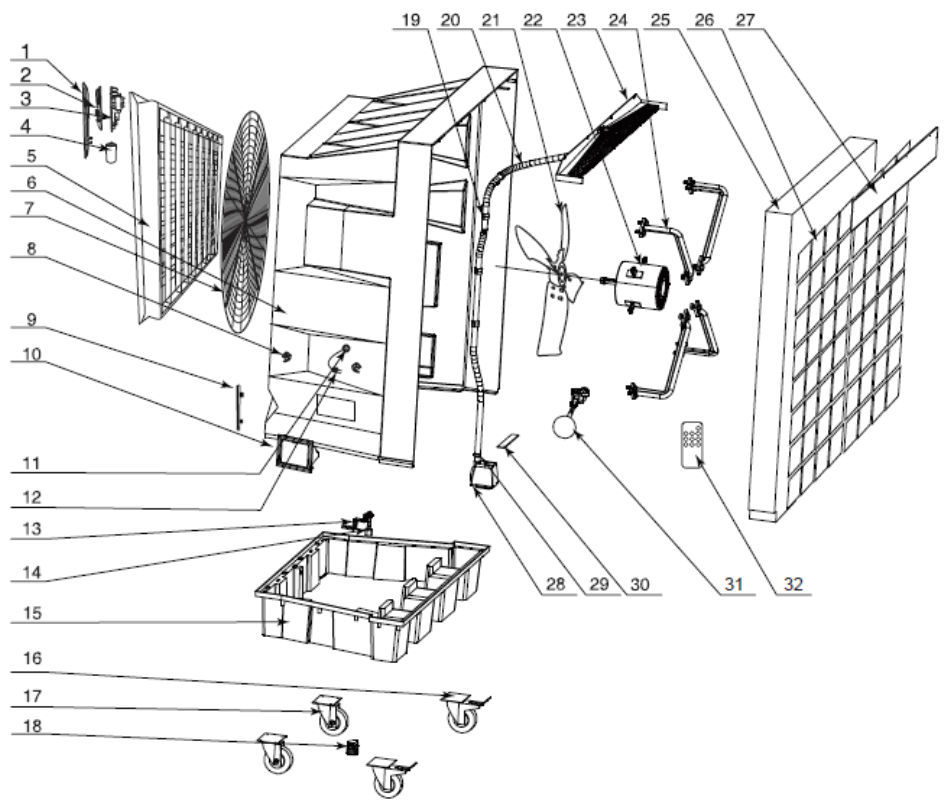 1
2
3
4
5
6
7
8
9
10
11
12
13
14
15
16
17
18
19
20
21
22
23
24
25
26
27
28
29
30
31
32