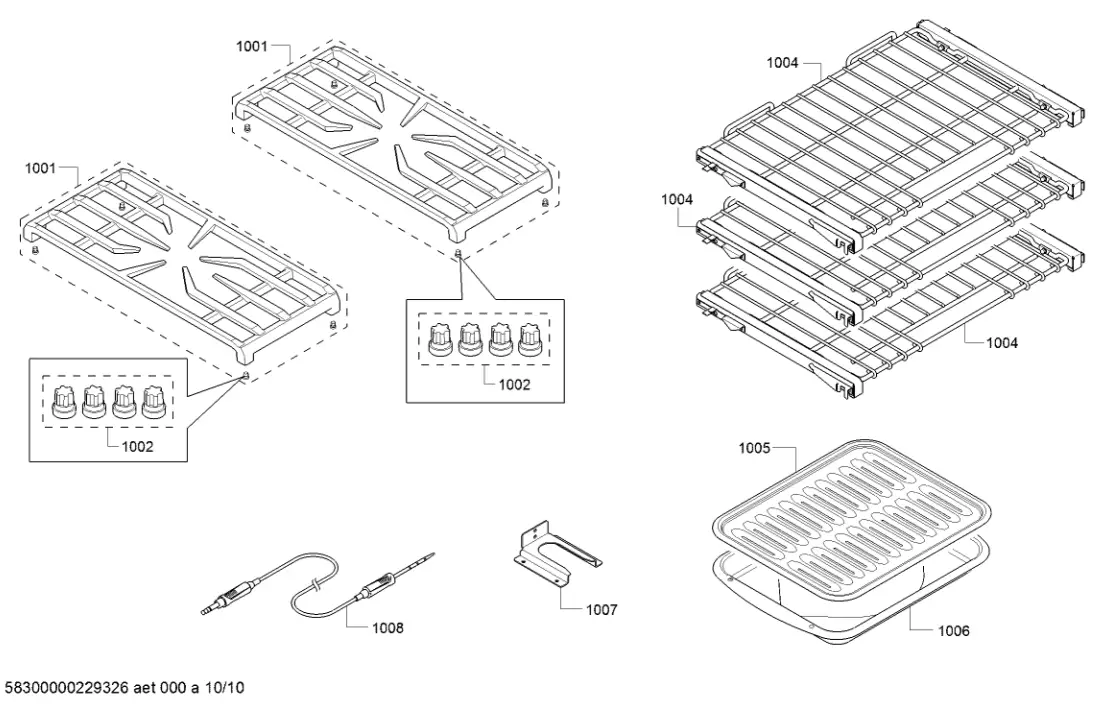 1001
1001
1002
1002
1004
1004
1004
1005
1006
1007
1008
58300000229326 aet 000 a 10/10