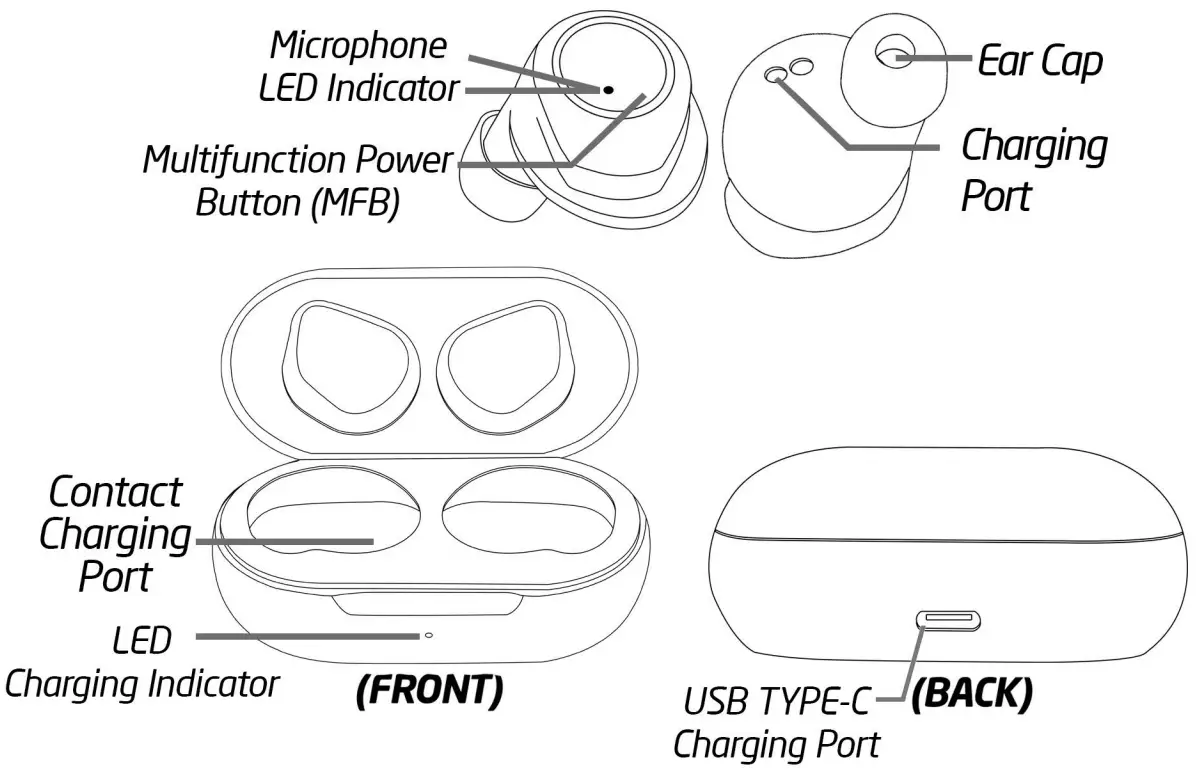 Microphone
LED Indicator
Multifunction Power Button (MFB)
Ear Cap
Charging Port
Contact Charging Port
LED Charging Indicator
(FRONT)
USB TYPE-C Charging Port
(BACK)