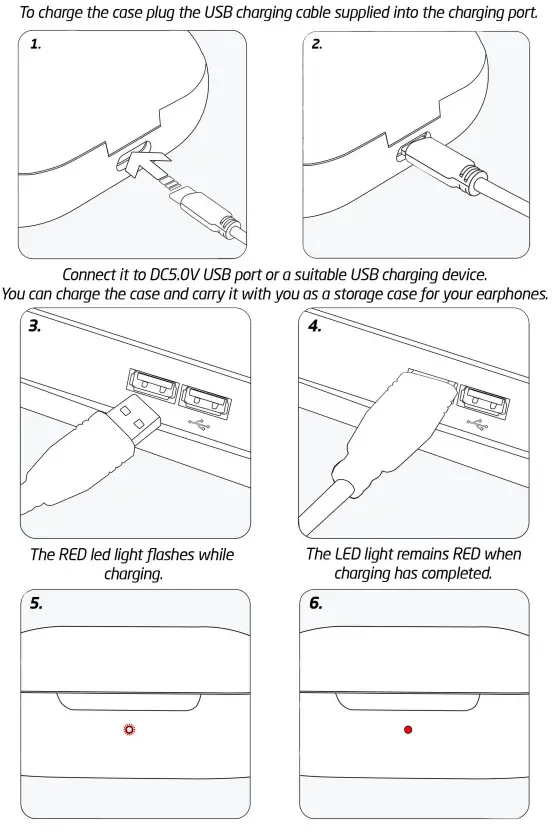 To charge the case plug the USB charging cable supplied into the charging port.

1.

2.

Connect it to DC5.0V USB port or a suitable USB charging device.
You can charge the case and carry it with you as a storage case for your earphones.

3.

4.

The RED led light flashes while charging.

The LED light remains RED when charging has completed.

5.

6.