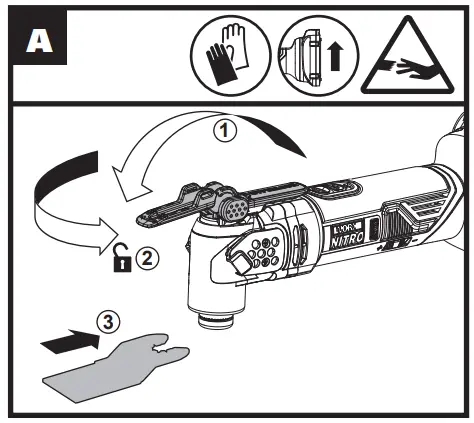 A

1

2

3

WORX

NITRO