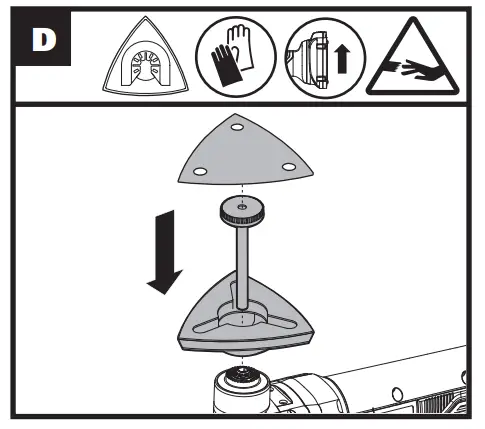 D