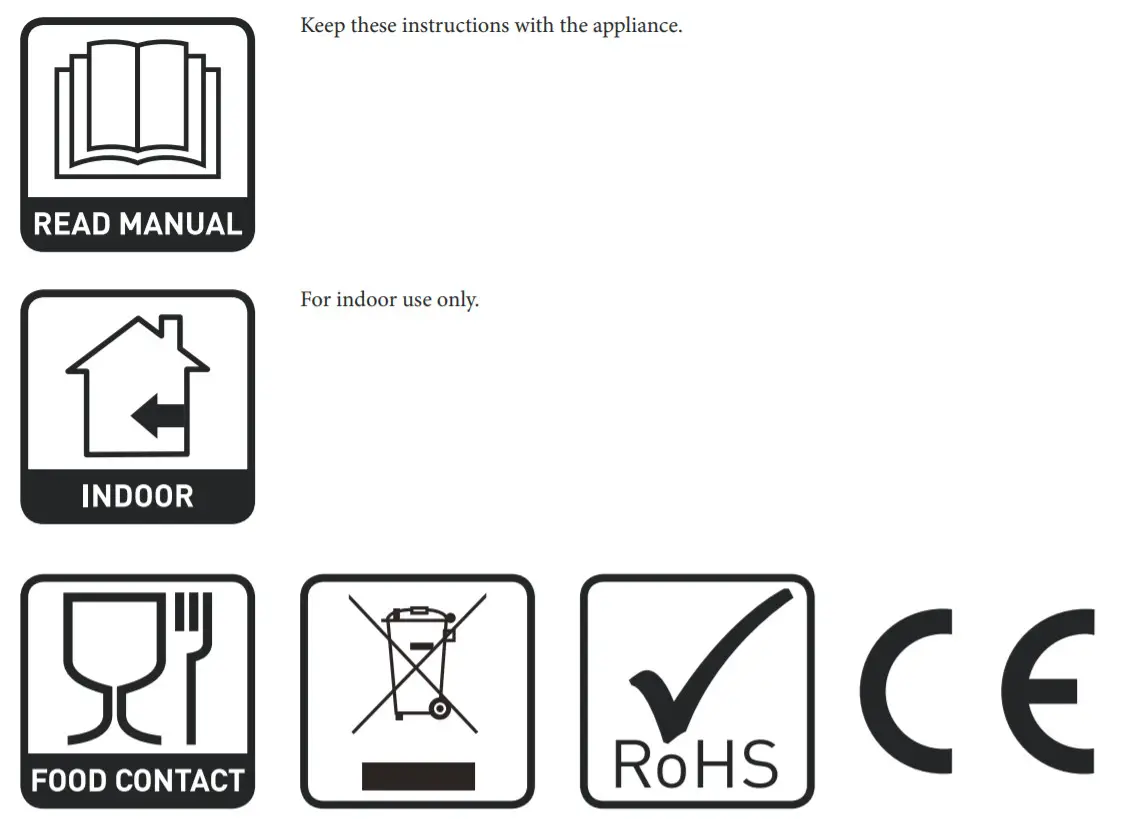 READ MANUAL

Keep these instructions with the appliance.

INDOOR

For indoor use only.

FOOD CONTACT

RoHS

CE