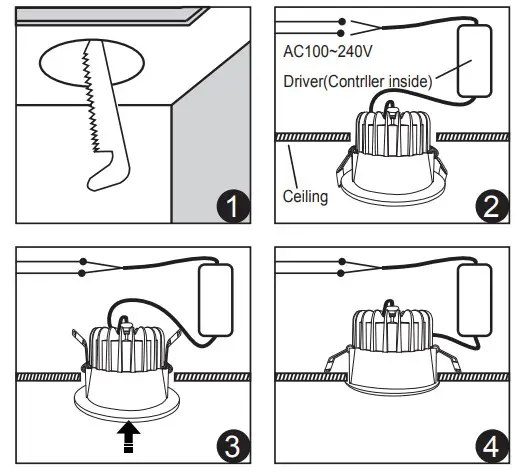 1

AC100~240V

Driver(Contrller inside)

Ceiling

2

3

4