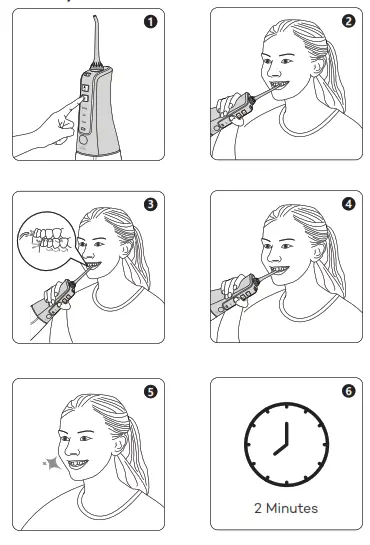 1

2

3

4

5

6

2 Minutes