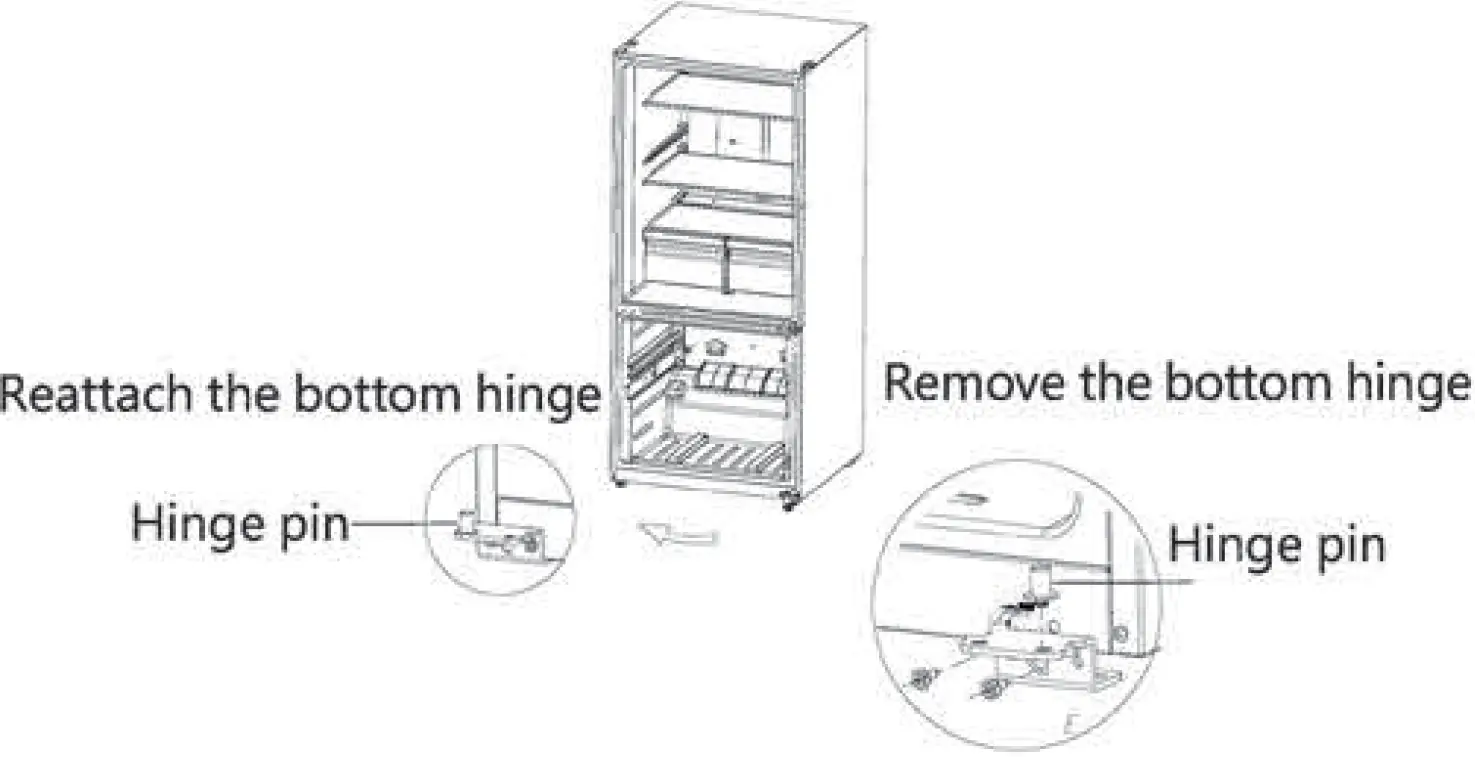 Reattach the bottom hinge

Remove the bottom hinge

Hinge pin

Hinge pin