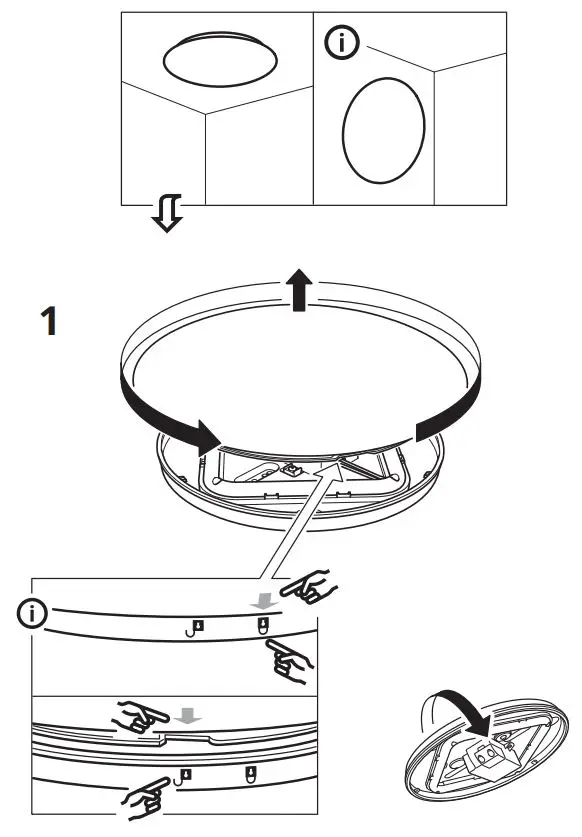 i

1

i