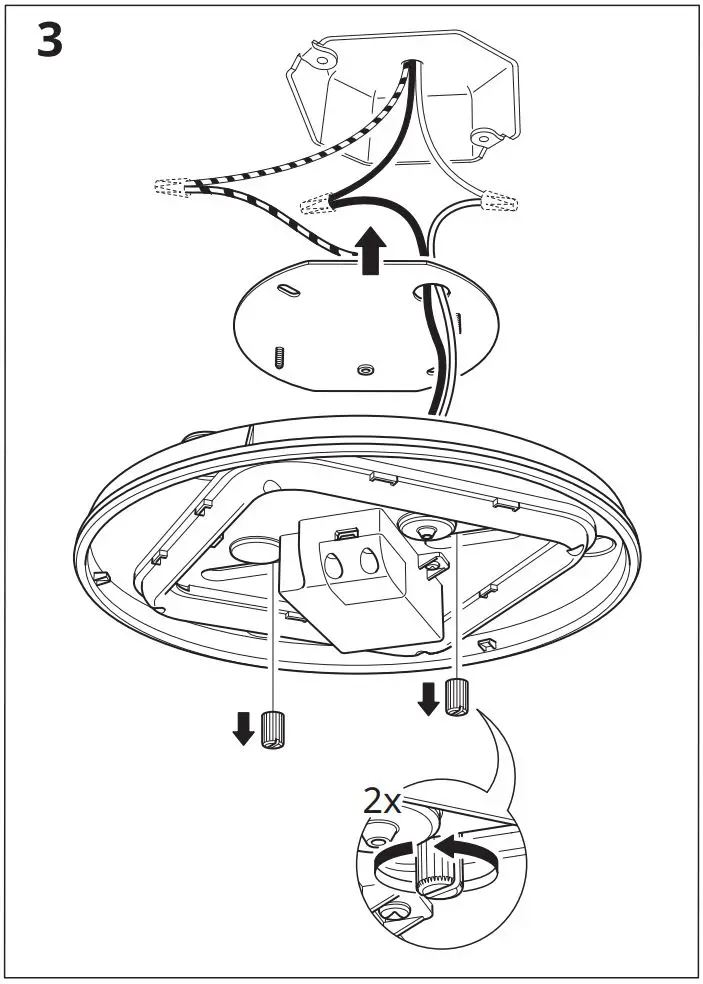 3

2x