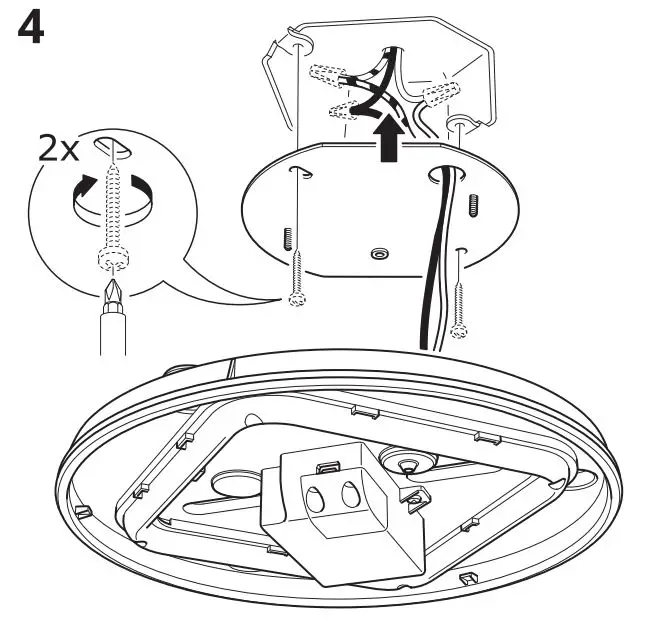 4

2x