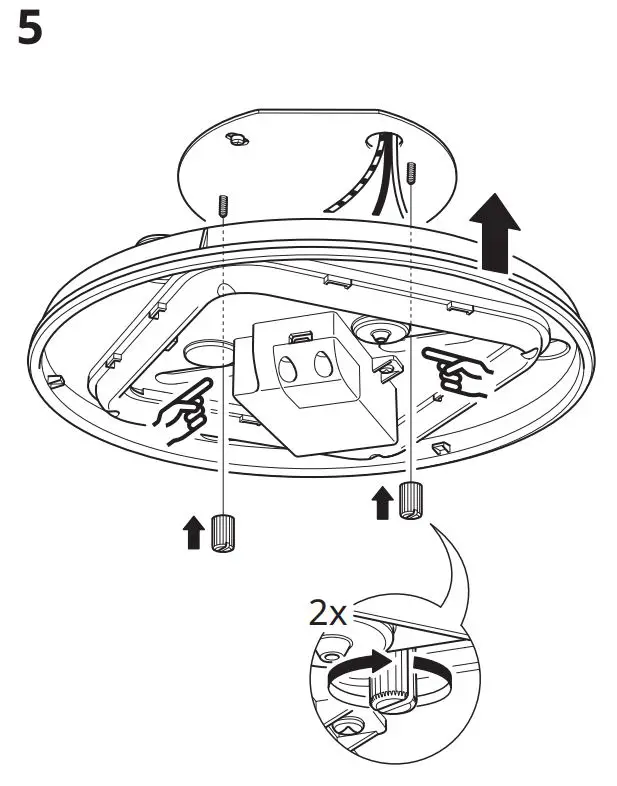 5

2x