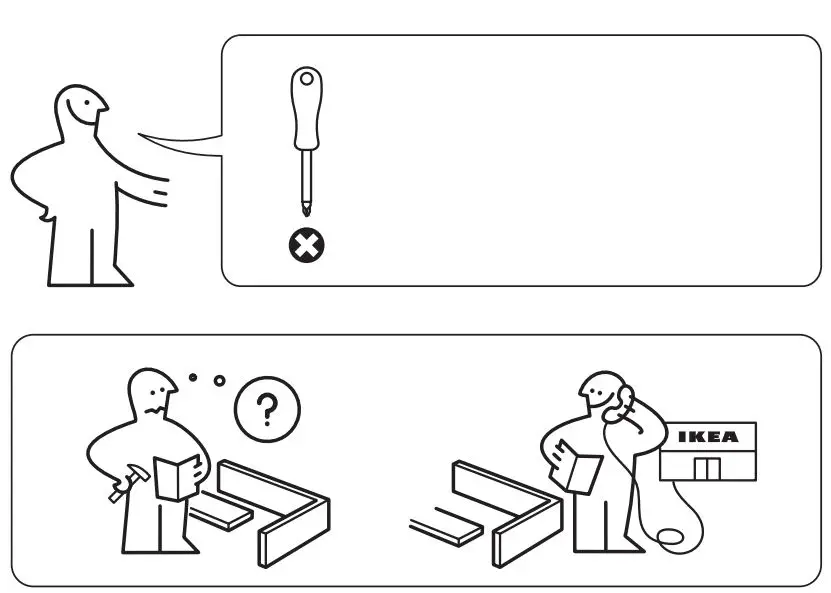 ?

IKEA