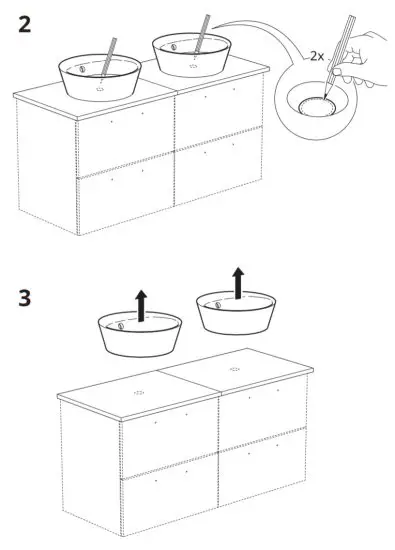 2

2x

3