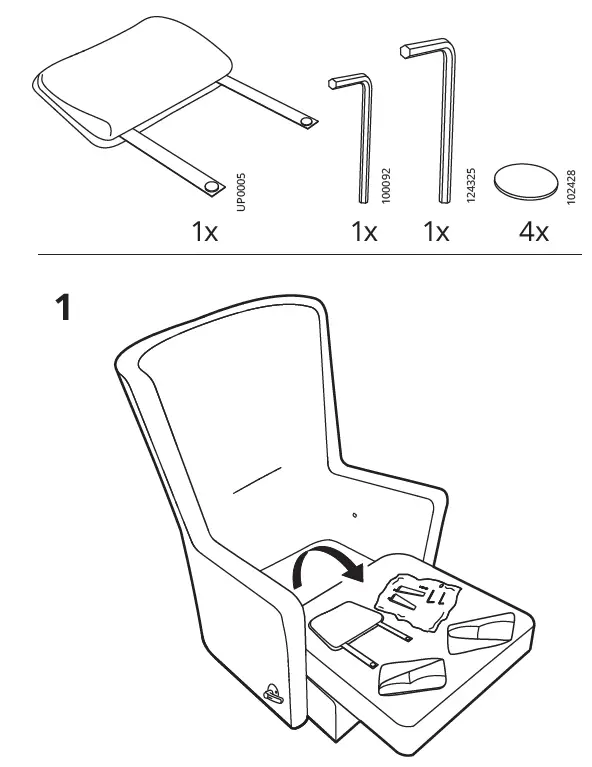 UP0005
1x

100092
1x

124325
1x

102428
4x

1