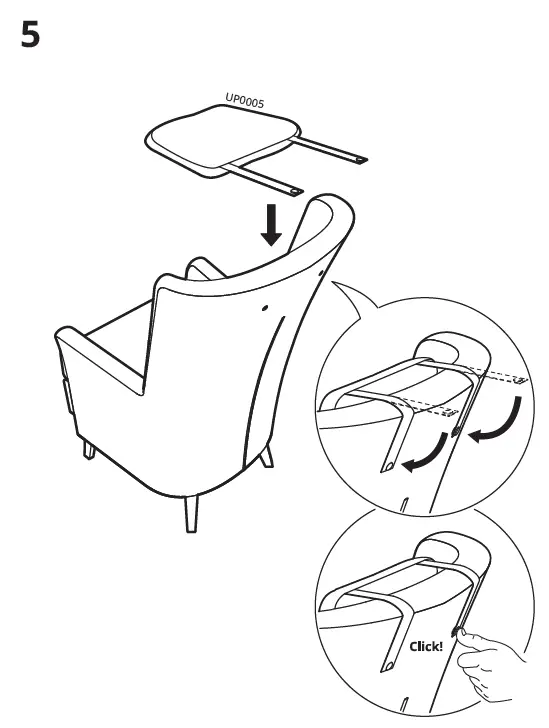 5

UP0005

Click!