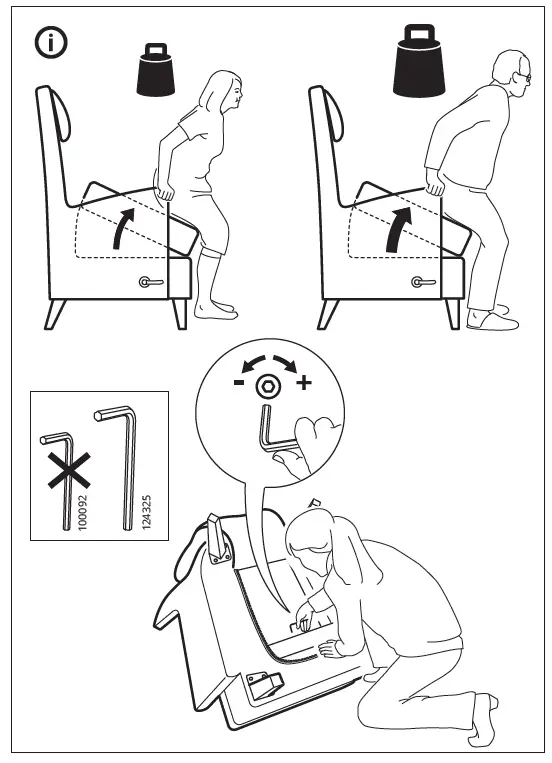 i

-
+

100092
124325