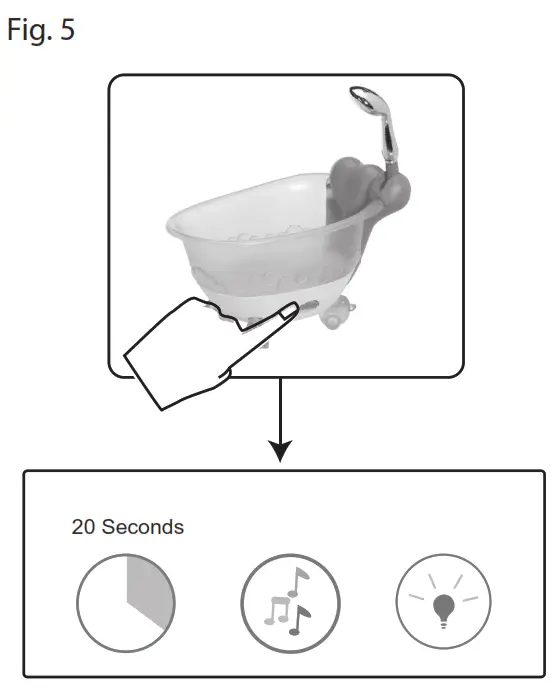 Fig. 5

20 Seconds