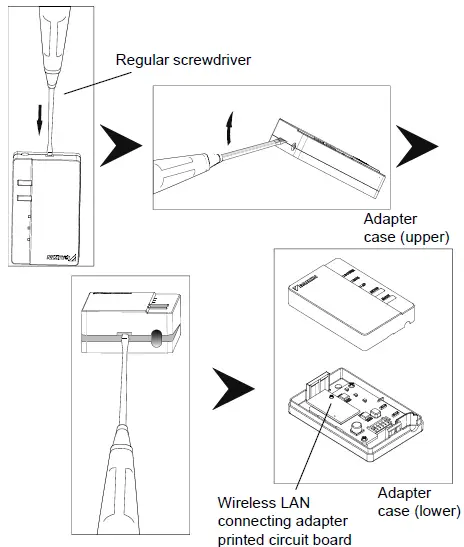 Regular screwdriver

Adapter case (upper)

Wireless LAN connecting adapter printed circuit board

Adapter case (lower)