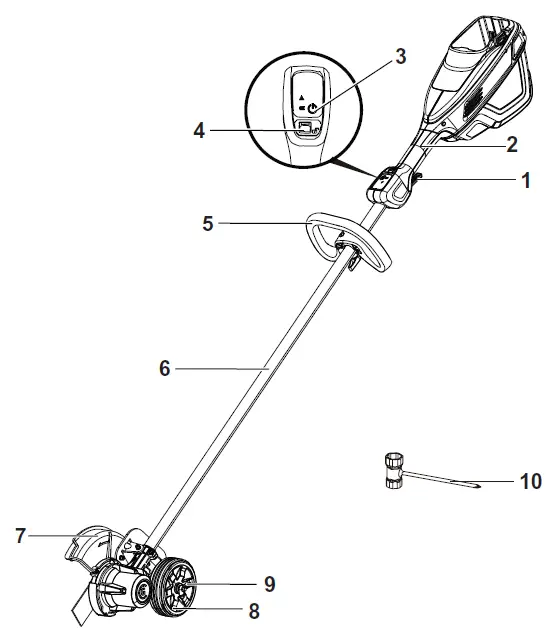 3
4
2
1
5
6
10
7
9
8