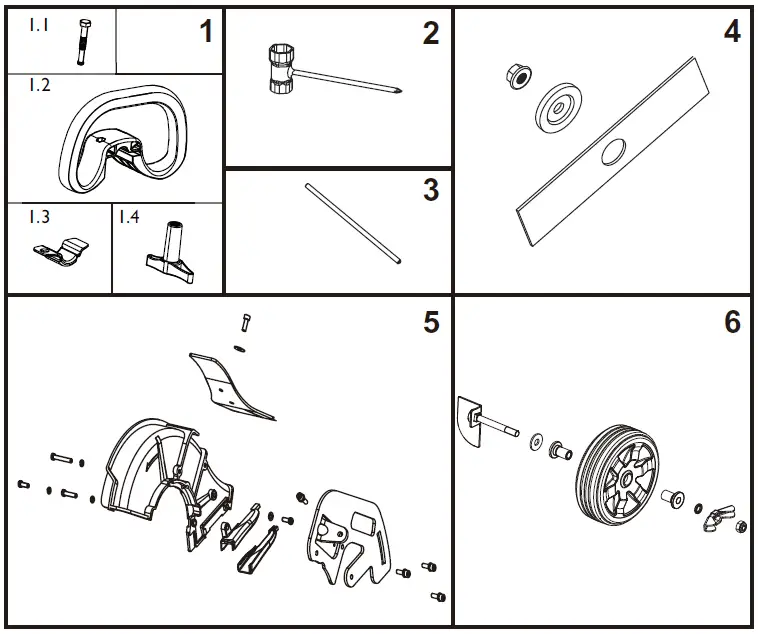 1.1
1
1.2
1.3
1.4
2
3
4
5
6