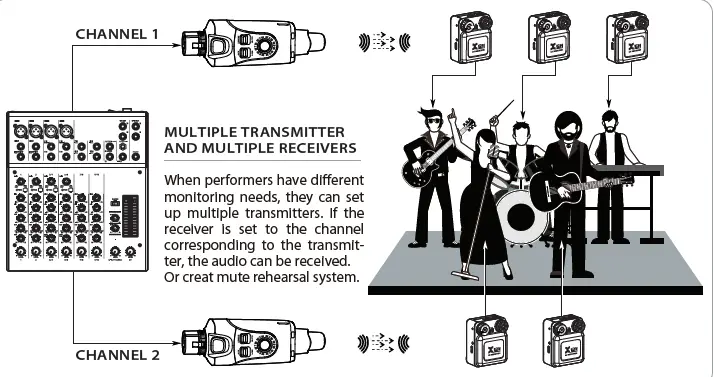 CHANNEL 1

MULTIPLE TRANSMITTER AND MULTIPLE RECEIVERS

When performers have different monitoring needs, they can set up multiple transmitters. If the receiver is set to the channel corresponding to the transmitter, the audio can be received. Or creat mute rehearsal system.

CHANNEL 2