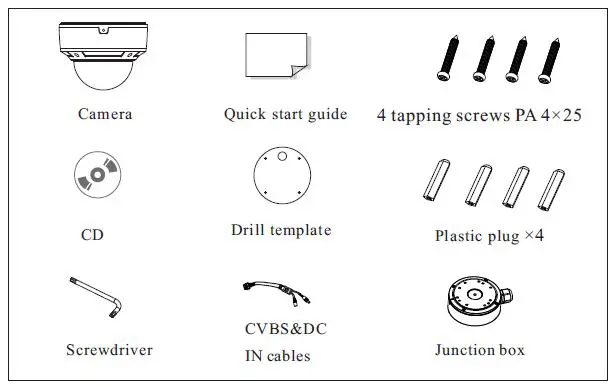 Camera

Quick start guide

4 tapping screws PA 4×25

CD

Drill template

Plastic plug ×4

Screwdriver

CVBS&DC IN cables

Junction box