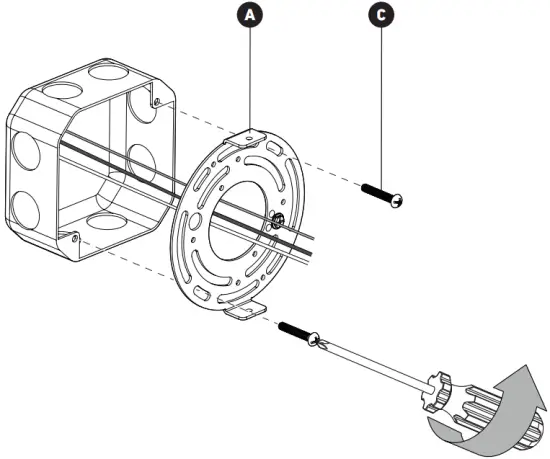 A
C