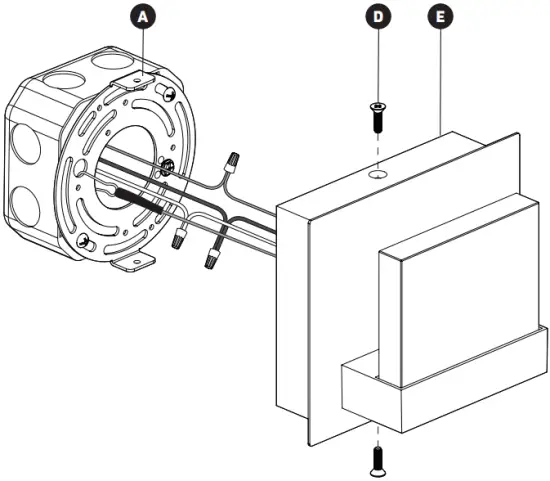 A

D

E