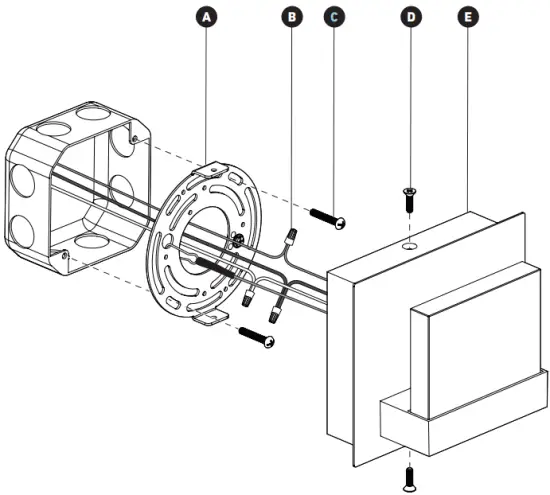 A
B
C
D
E