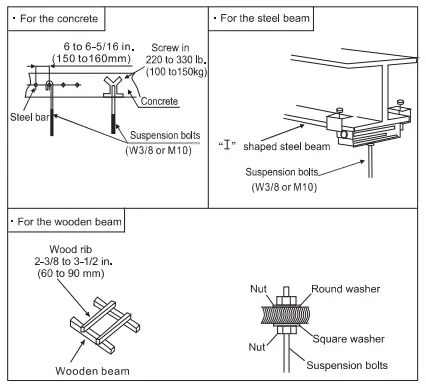 · For the concrete

6 to 6-5/16 in.
(150 to160mm)

Screw in
220 to 330 lb.
(100 to150kg)

Concrete

Steel bar

Suspension bolts
(W3/8 or M10)

· For the steel beam

"I" shaped steel beam

Suspension bolts
(W3/8 or M10)

· For the wooden beam

Wood rib
2-3/8 to 3-1/2 in.
(60 to 90 mm)

Wooden beam

Nut

Round washer

Square washer

Nut

Suspension bolts