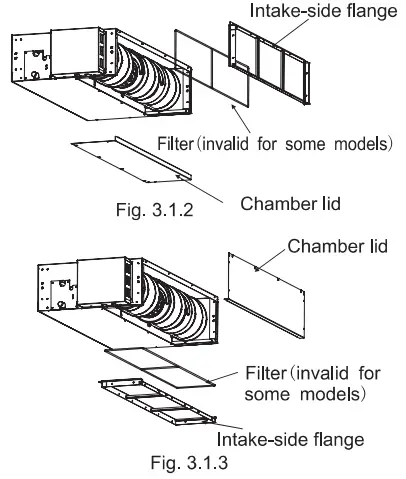 Intake-side flange

Filter (invalid for some models)

Chamber lid

Fig. 3.1.2

Chamber lid

Filter (invalid for some models)

Intake-side flange

Fig. 3.1.3