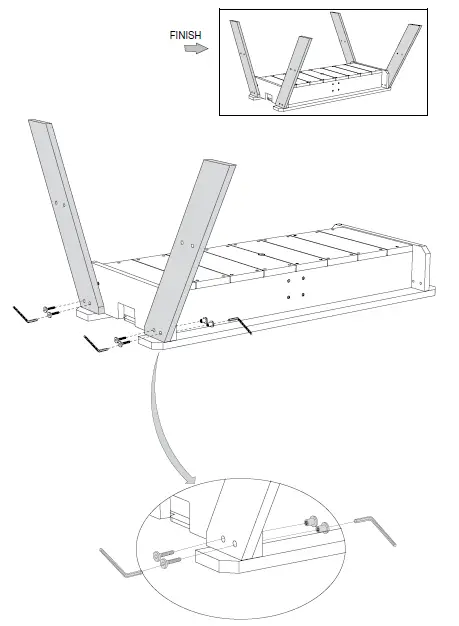 FINISH