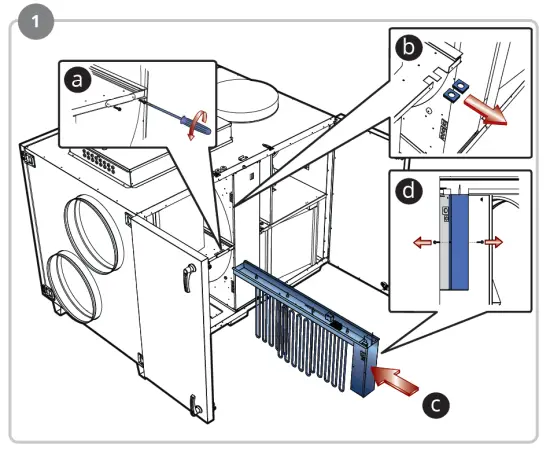 1
a
b
d
c