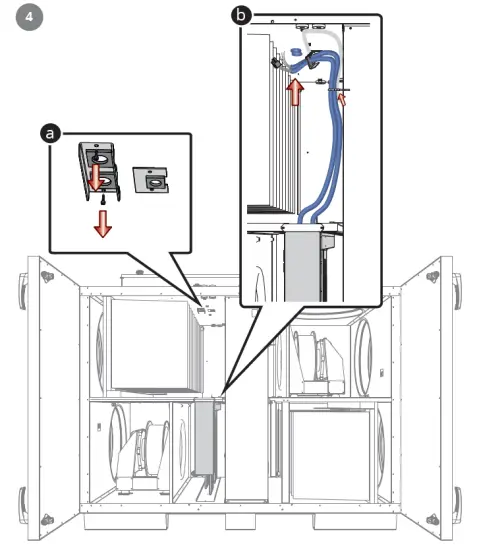 4

a

b