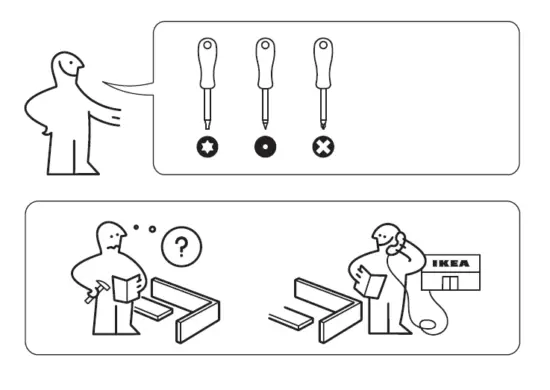 ?

IKEA