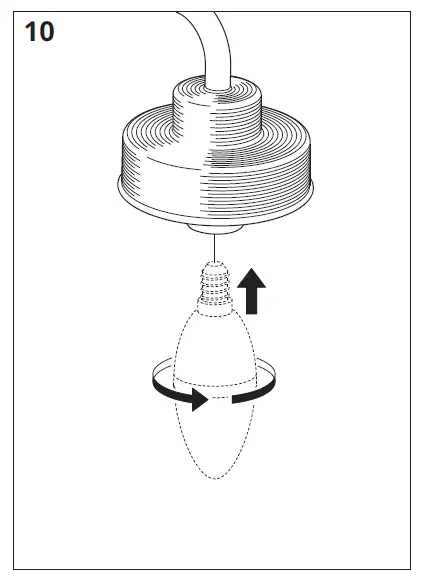 10