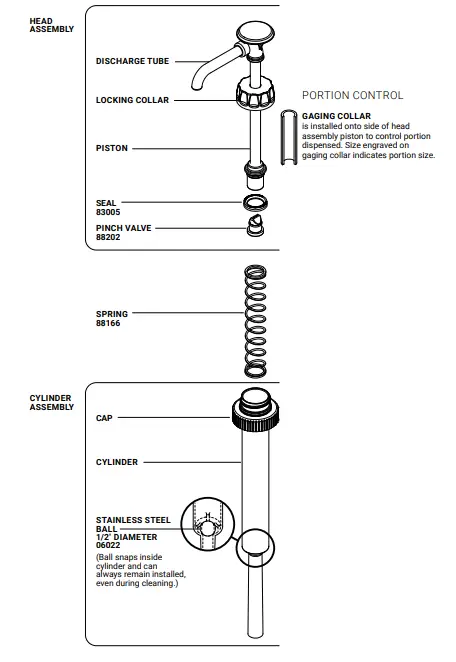 HEAD ASSEMBLY

DISCHARGE TUBE

LOCKING COLLAR

PISTON

SEAL
83005

PINCH VALVE
88202

PORTION CONTROL

GAGING COLLAR
is installed onto side of head assembly piston to control portion dispensed. Size engraved on gaging collar indicates portion size.

SPRING
88166

CYLINDER ASSEMBLY

CAP

CYLINDER

STAINLESS STEEL BALL
1/2" DIAMETER
06022
(Ball snaps inside cylinder and can always remain installed, even during cleaning.)